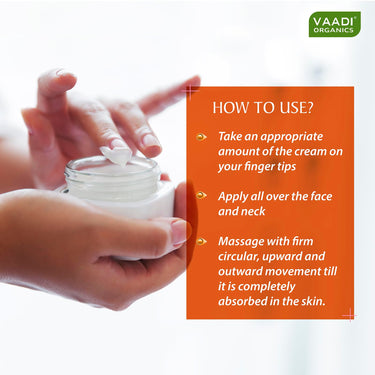 VAADI® ORGANICS

HOW TO USE?

Take an appropriate amount of the cream on your finger tips

Apply all over the face and neck

Massage with firm circular, upward and outward movement till it is completely absorbed in the skin.